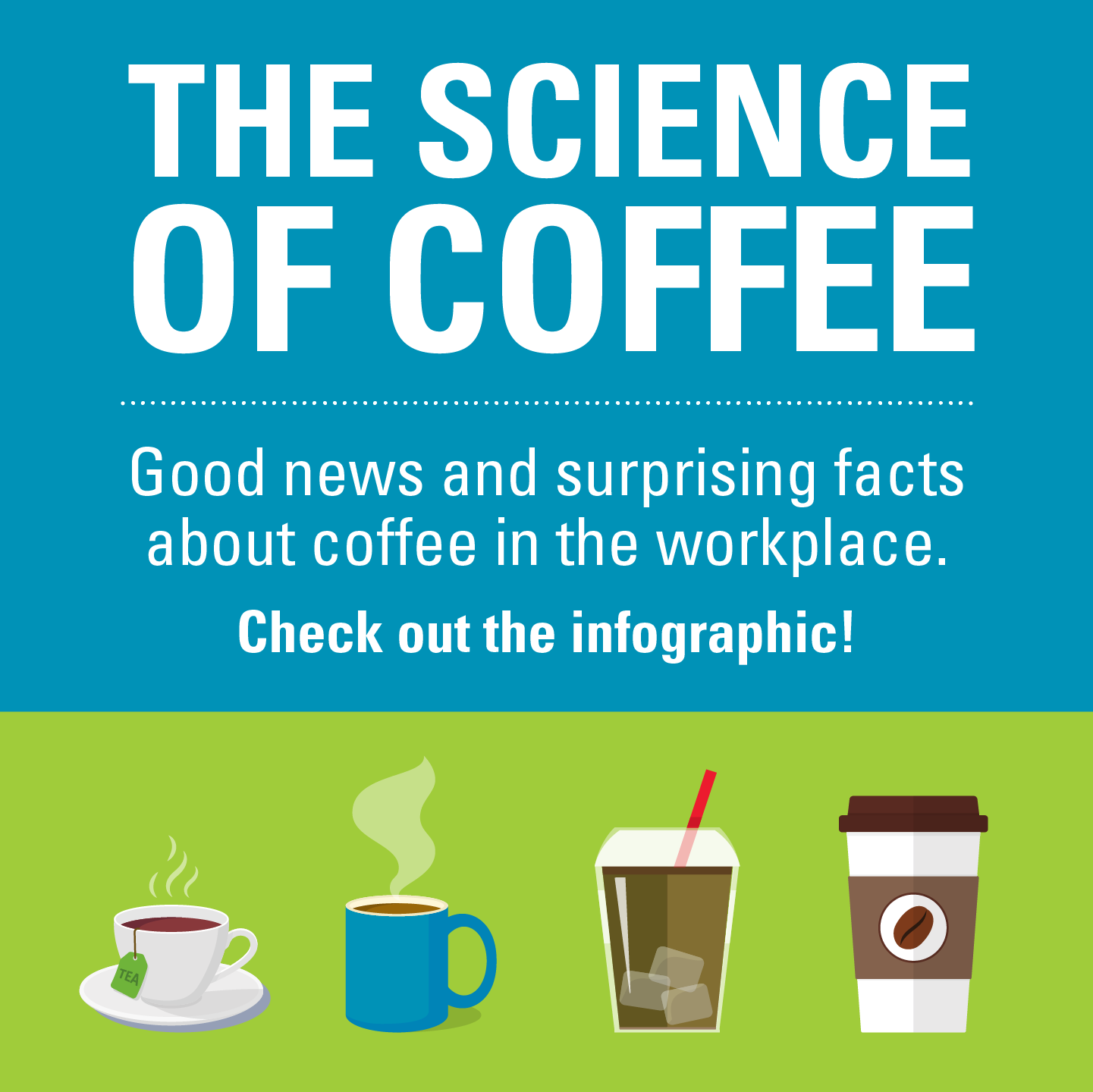 THE SCIENCE OF COFFEE

Good news and surprising facts about coffee in the workplace.

Check out the infographic!

TEA